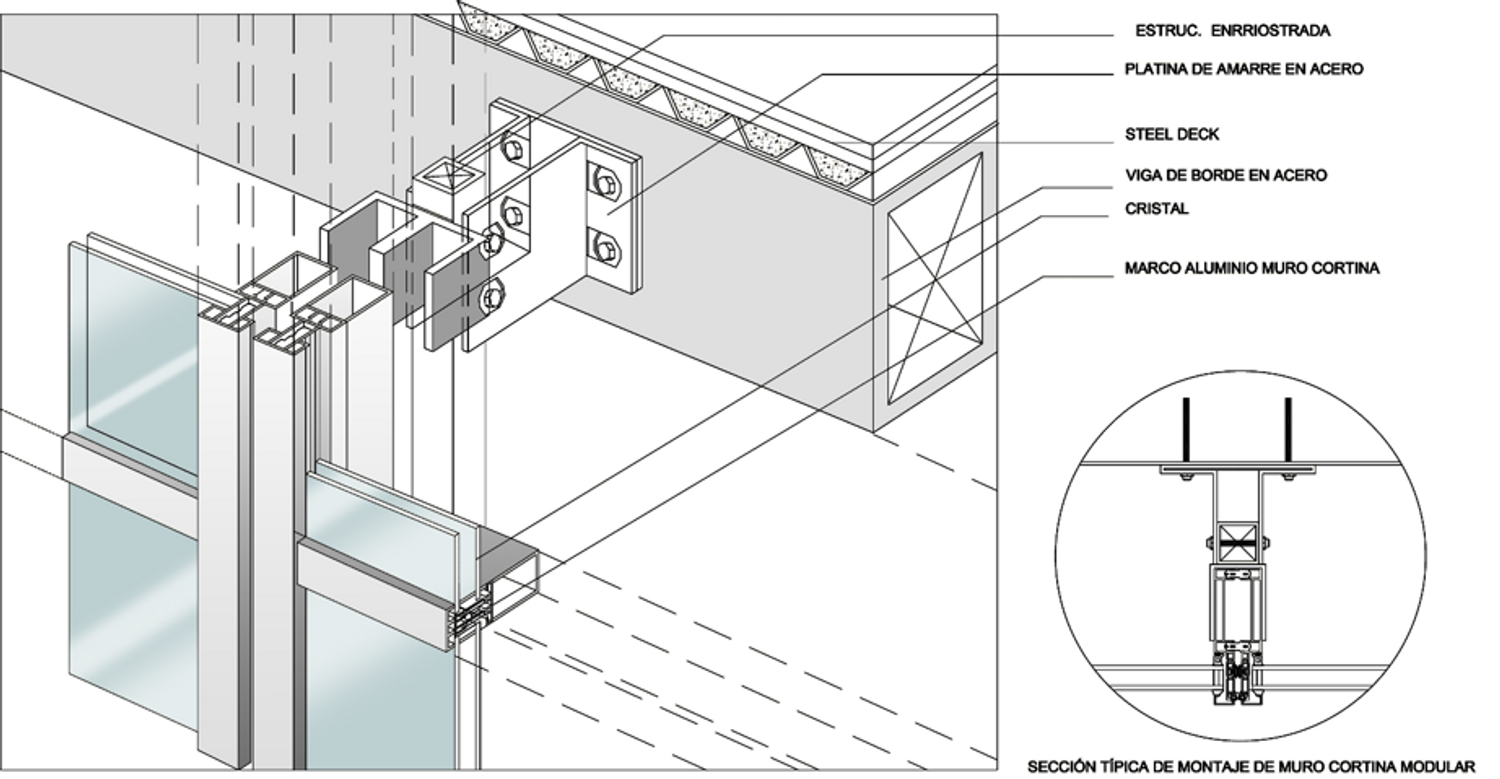 ESTRUC. ENRRIOSTRADA
PLATINA DE AMARRE EN ACERO
STEEL DECK
VIGA DE BORDE EN ACERO
CRISTAL
MARCO ALUMINIO MURO CORTINA

SECCIÓN TÍPICA DE MONTAJE DE MURO CORTINA MODULAR